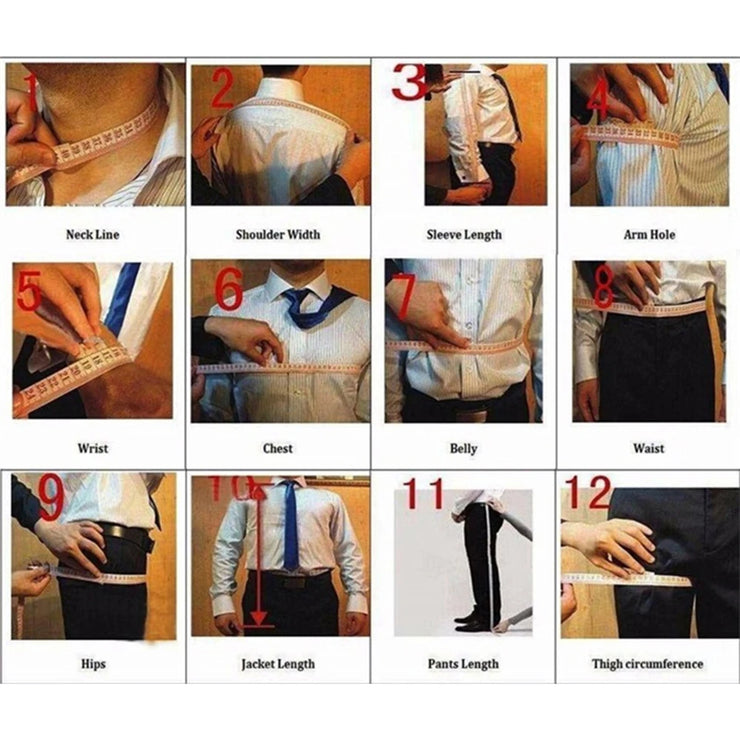 1
Neck Line

2
Shoulder Width

3
Sleeve Length

4
Arm Hole

5
Wrist

6
Chest

7
Belly

8
Waist

9
Hips

10
Jacket Length

11
Pants Length

12
Thigh circumference